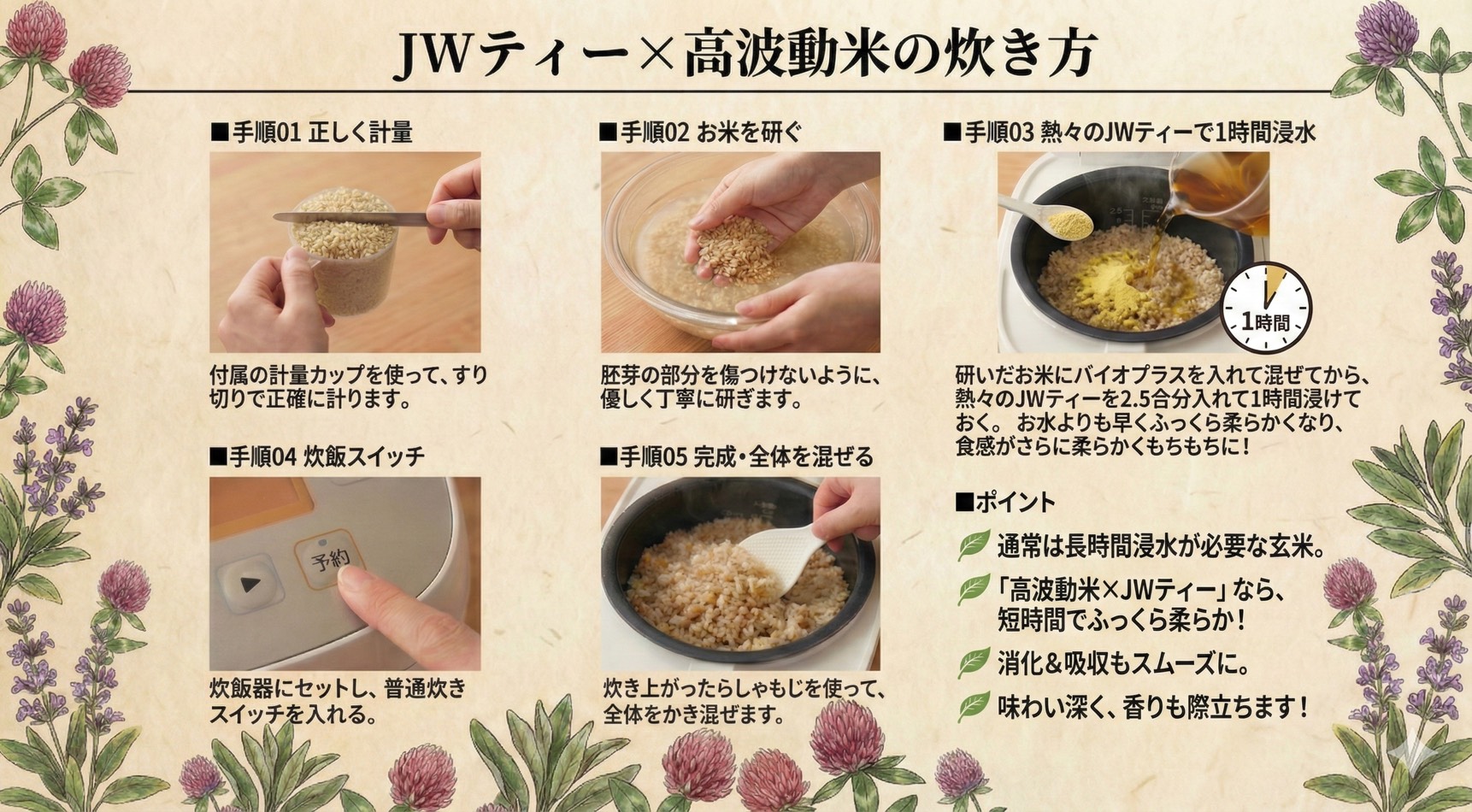 JWティー×高波動米の炊き方

■手順01 正しく計量

付属の計量カップを使って、すり切りで正確に計ります。

■手順02 お米を研ぐ

胚芽の部分を傷つけないように、優しく丁寧に研ぎます。

■手順03 熱々のJWティーで1時間浸水

1時間

研いだお米にバイオプラスを入れて混ぜてから、熱々のJWティーを2.5合分入れて1時間浸けておく。 お水よりも早くふっくら柔らかくなり、食感がさらに柔らかくもちもちに！

■手順04 炊飯スイッチ

予約

炊飯器にセットし、普通炊きスイッチを入れる。

■手順05 完成・全体を混ぜる

炊き上がったらしゃもじを使って、全体をかき混ぜます。

■ポイント

通常は長時間浸水が必要な玄米。

「高波動米×JWティー」なら、短時間でふっくら柔らか！

消化＆吸収もスムーズに。

味わい深く、香りも際立ちます！